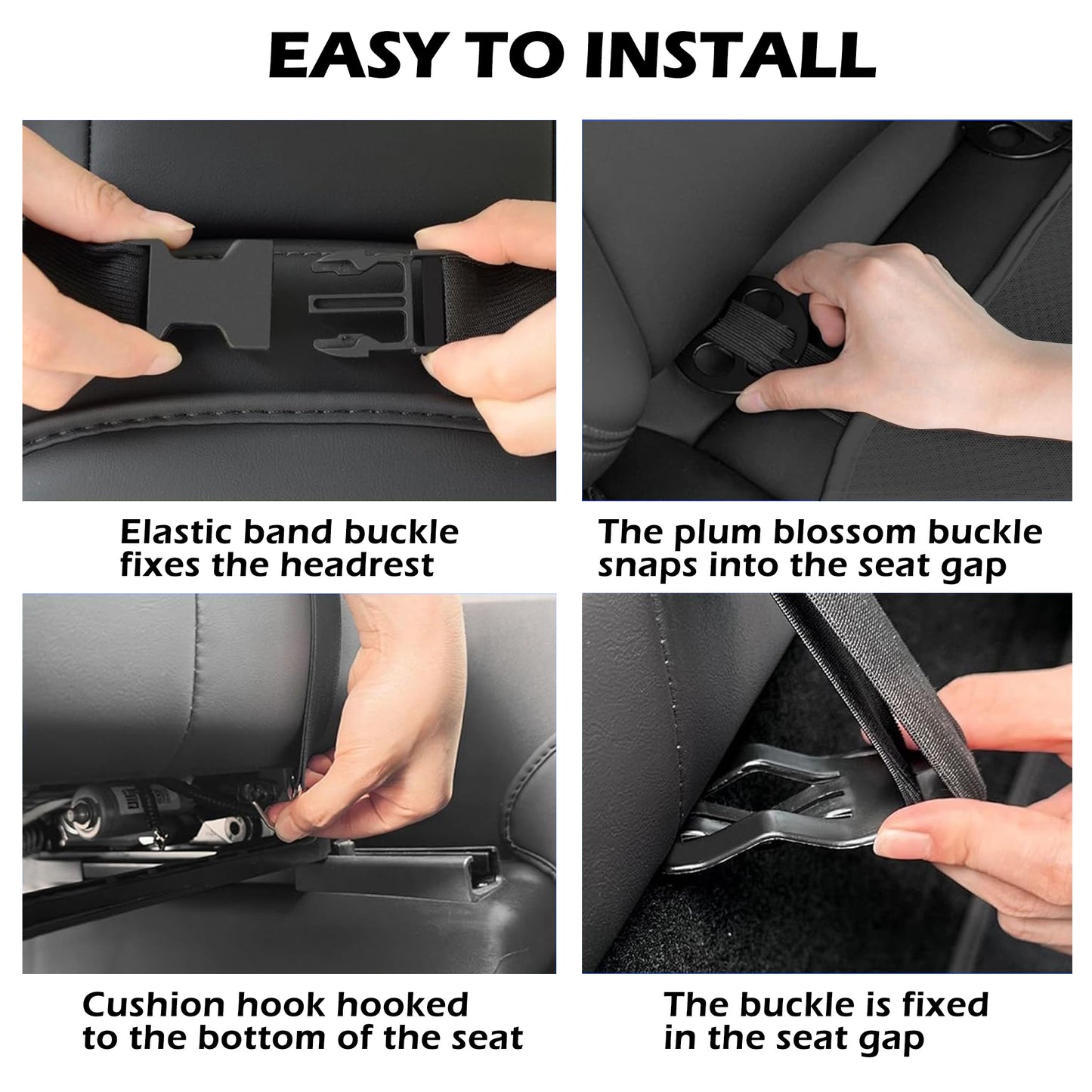 EASY TO INSTALL

Elastic band buckle fixes the headrest

The plum blossom buckle snaps into the seat gap

Cushion hook hooked to the bottom of the seat

The buckle is fixed in the seat gap