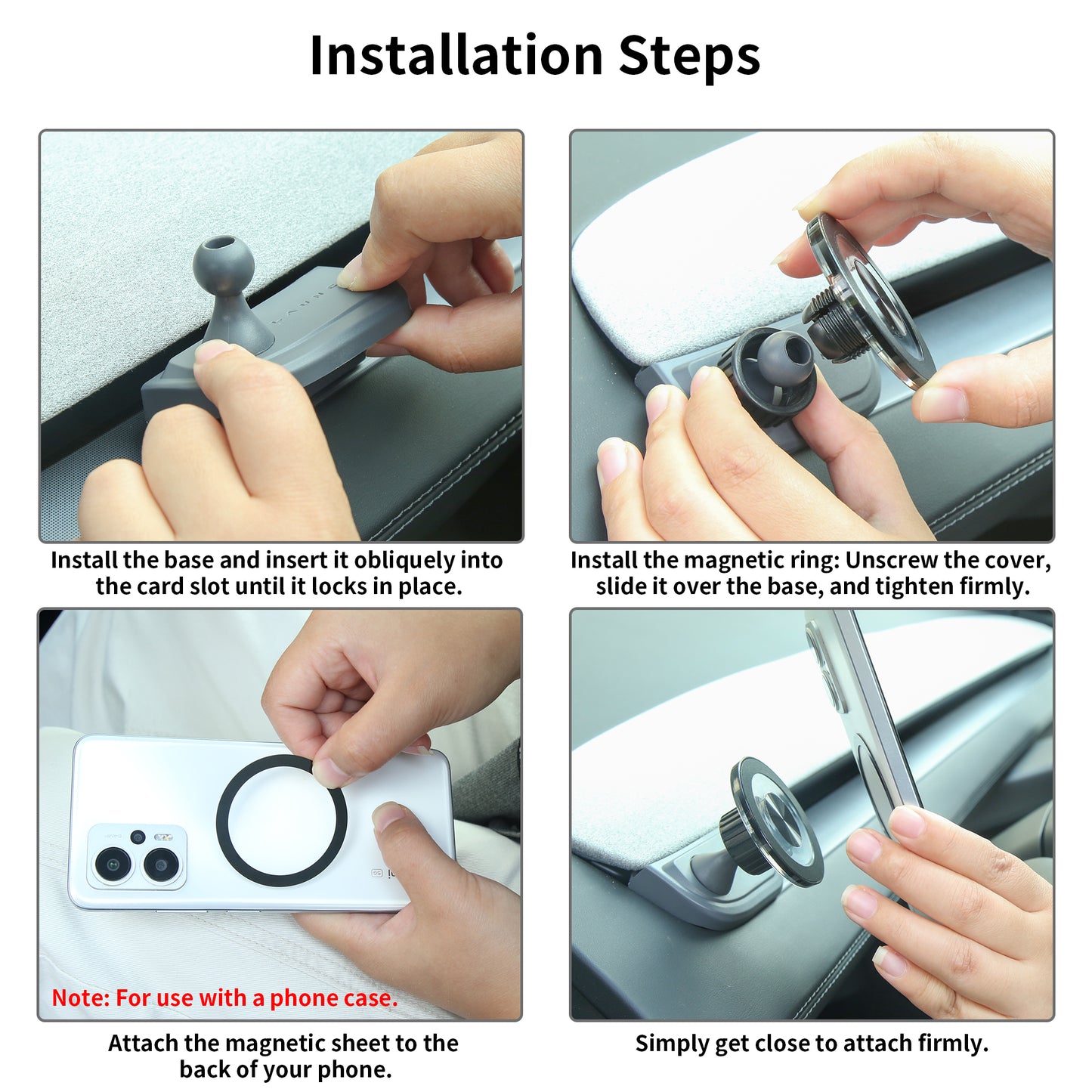 Installation Steps

Install the base and insert it obliquely into the card slot until it locks in place.

Install the magnetic ring: Unscrew the cover, slide it over the base, and tighten firmly.

Note: For use with a phone case.

Attach the magnetic sheet to the back of your phone.

Simply get close to attach firmly.