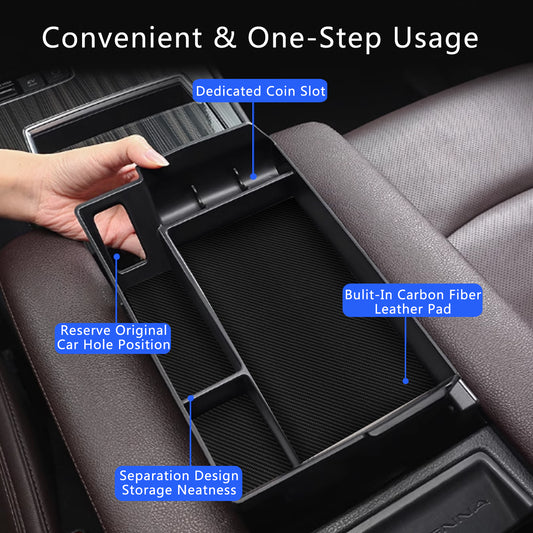 Convenient & One-Step Usage

Dedicated Coin Slot

Bulit-In Carbon Fiber Leather Pad

Reserve Original Car Hole Position

Separation Design Storage Neatness