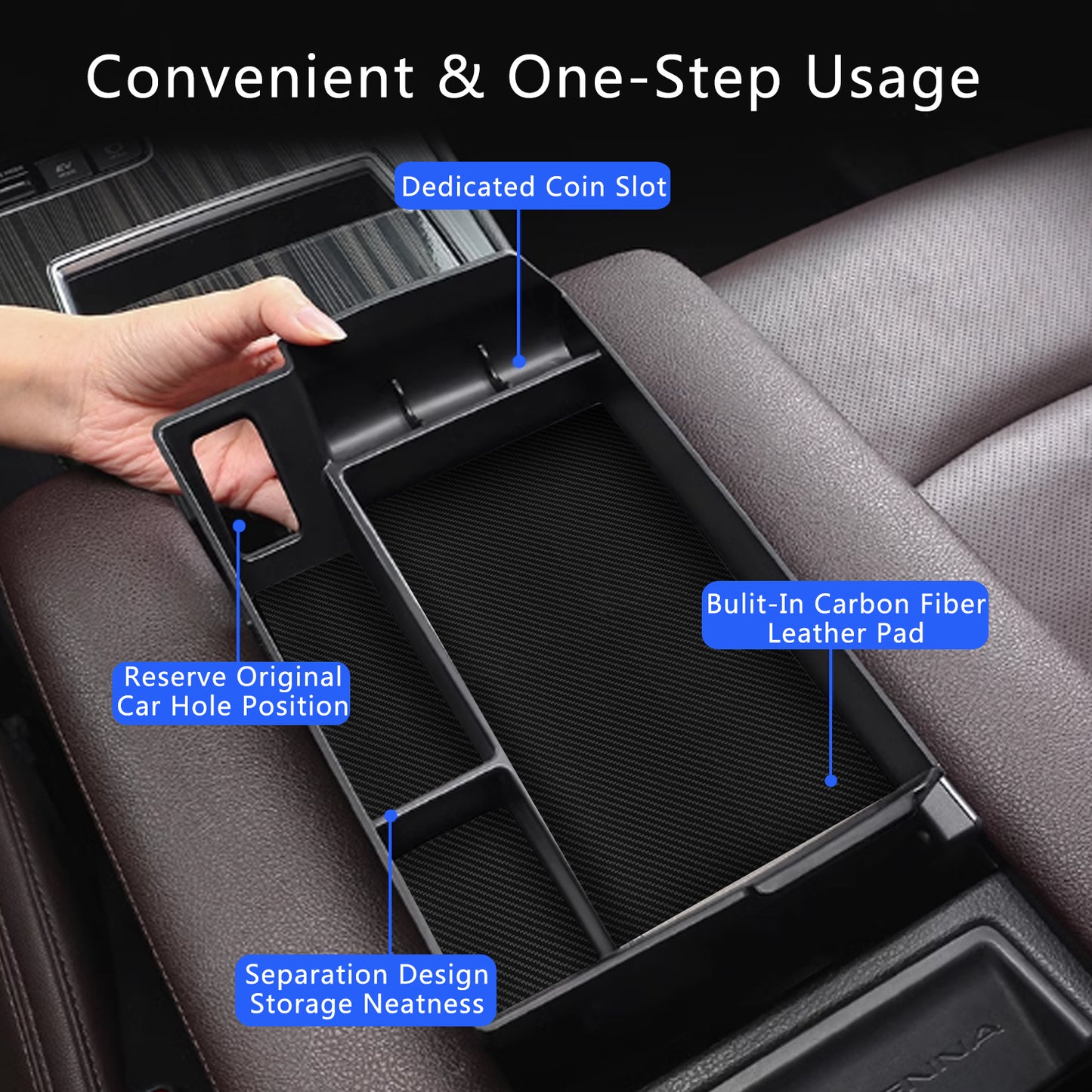 Convenient & One-Step Usage

Dedicated Coin Slot

Bulit-In Carbon Fiber Leather Pad

Reserve Original Car Hole Position

Separation Design Storage Neatness