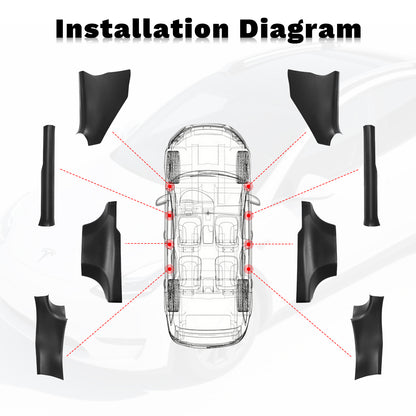 Installation Diagram