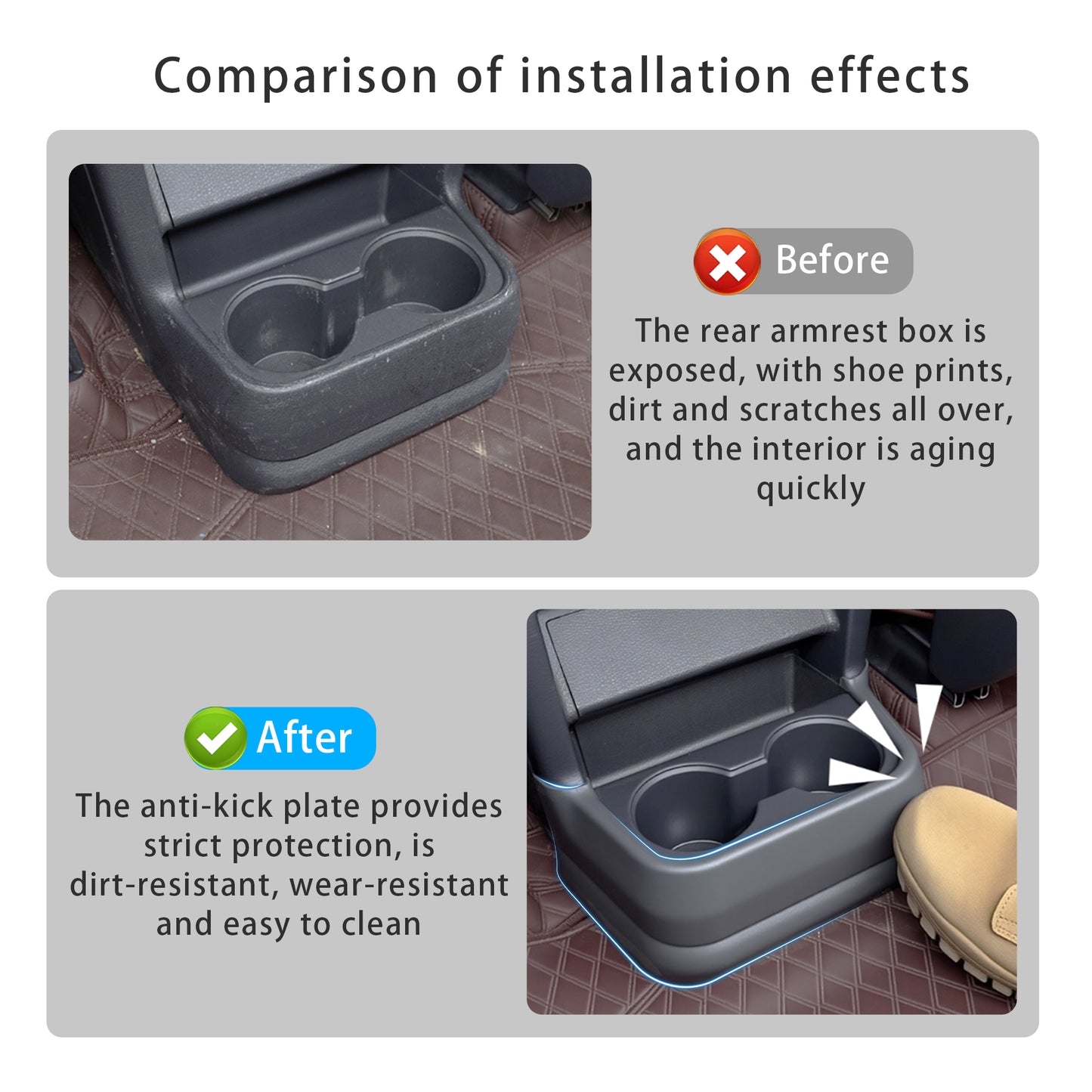 Comparison of installation effects

Before

The rear armrest box is exposed, with shoe prints, dirt and scratches all over, and the interior is aging quickly

After

The anti-kick plate provides strict protection, is dirt-resistant, wear-resistant and easy to clean