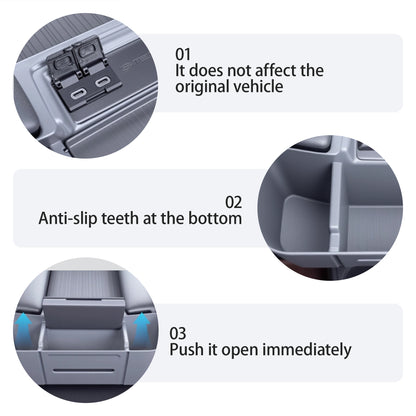 01
It does not affect the original vehicle

02
Anti-slip teeth at the bottom

03
Push it open immediately