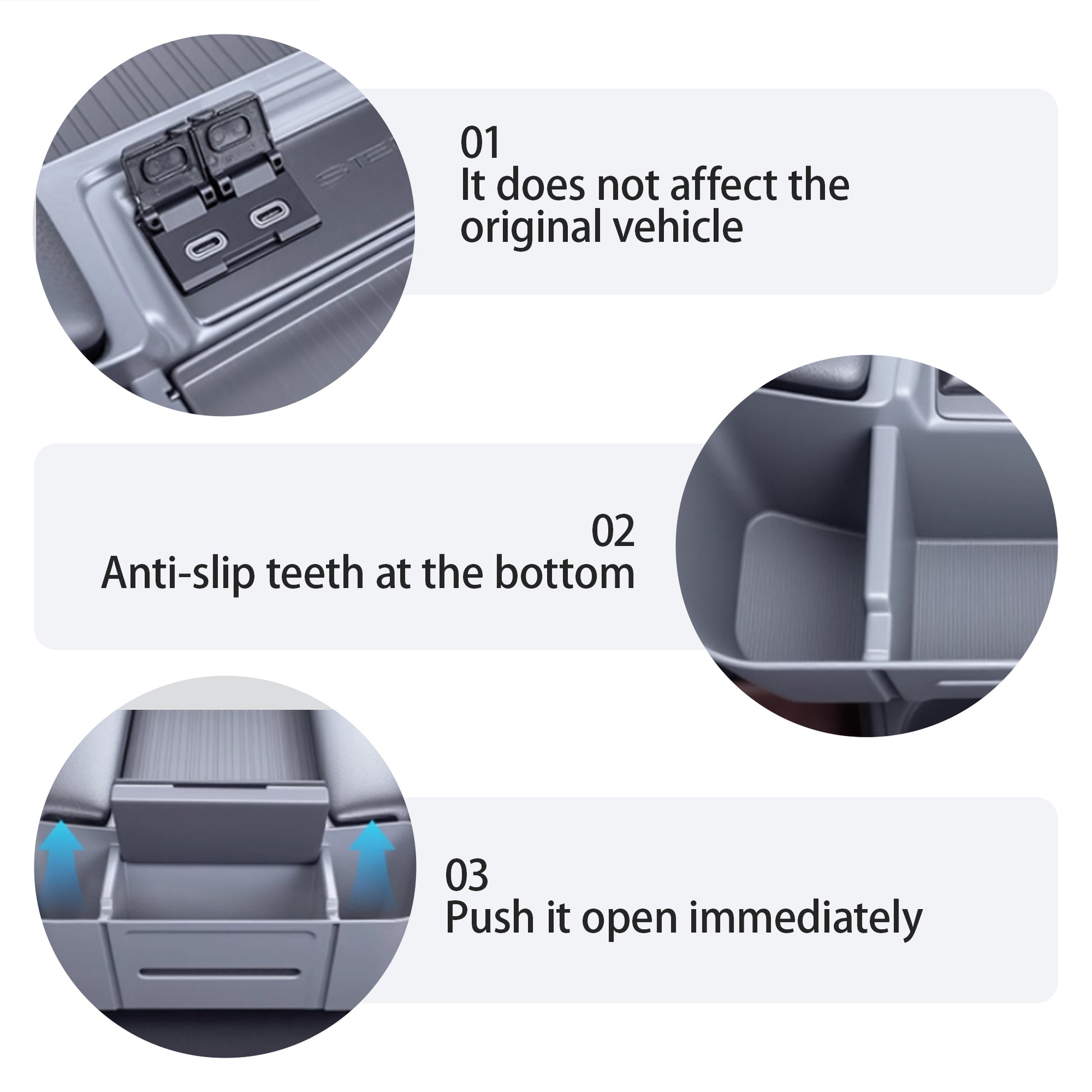 01
It does not affect the original vehicle

02
Anti-slip teeth at the bottom

03
Push it open immediately